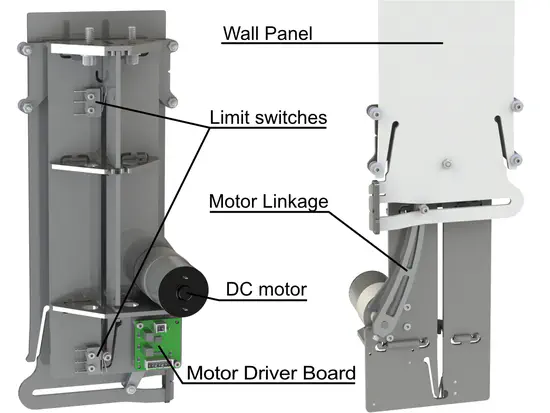 Wall Panel

Limit switches

Motor Linkage

DC motor

Motor Driver Board